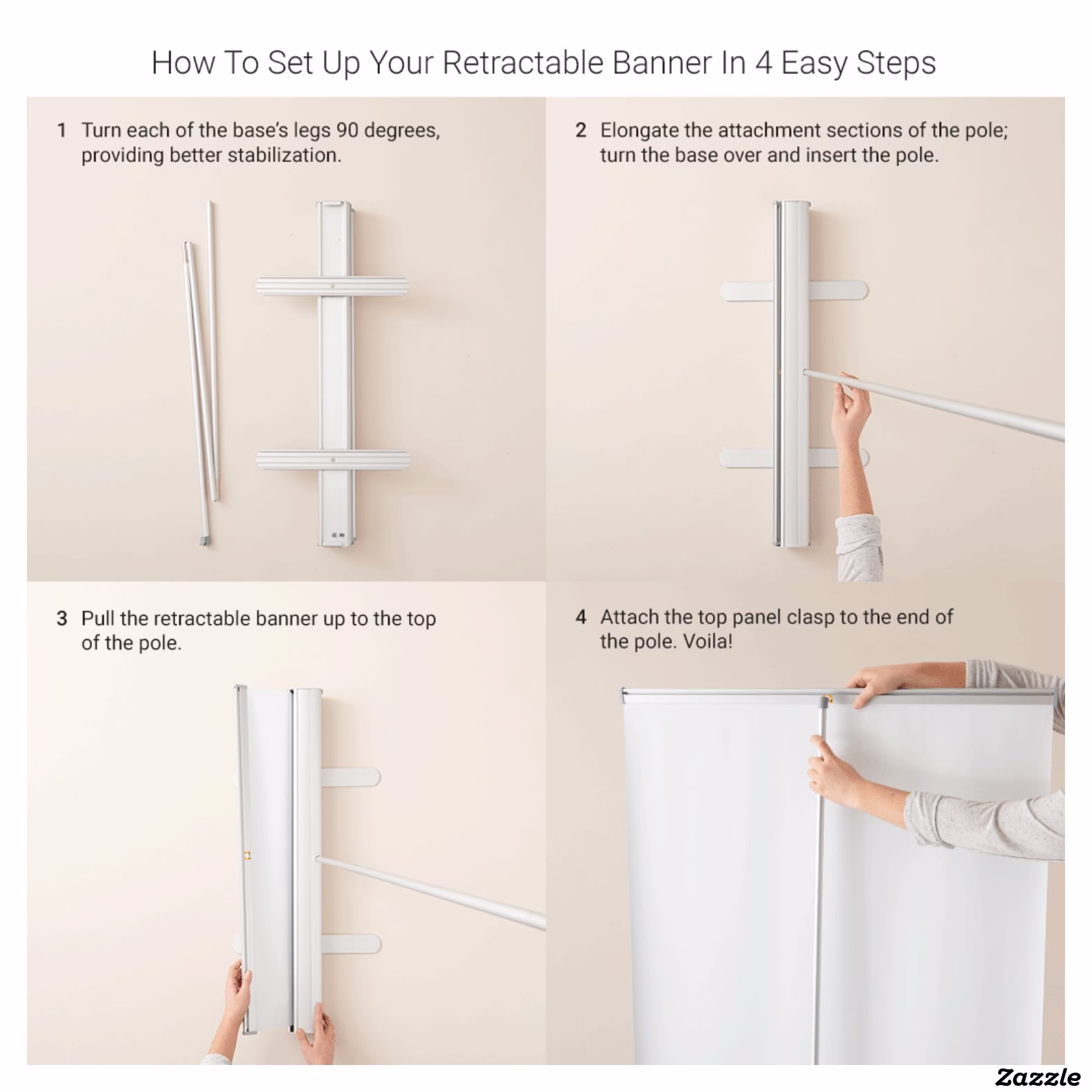 How To Set Up Your Retractable Banner In 4 Easy Steps

1 Turn each of the base's legs 90 degrees, providing better stabilization.

2 Elongate the attachment sections of the pole; turn the base over and insert the pole.

3 Pull the retractable banner up to the top of the pole.

4 Attach the top panel clasp to the end of the pole. Voila!

Zazzle